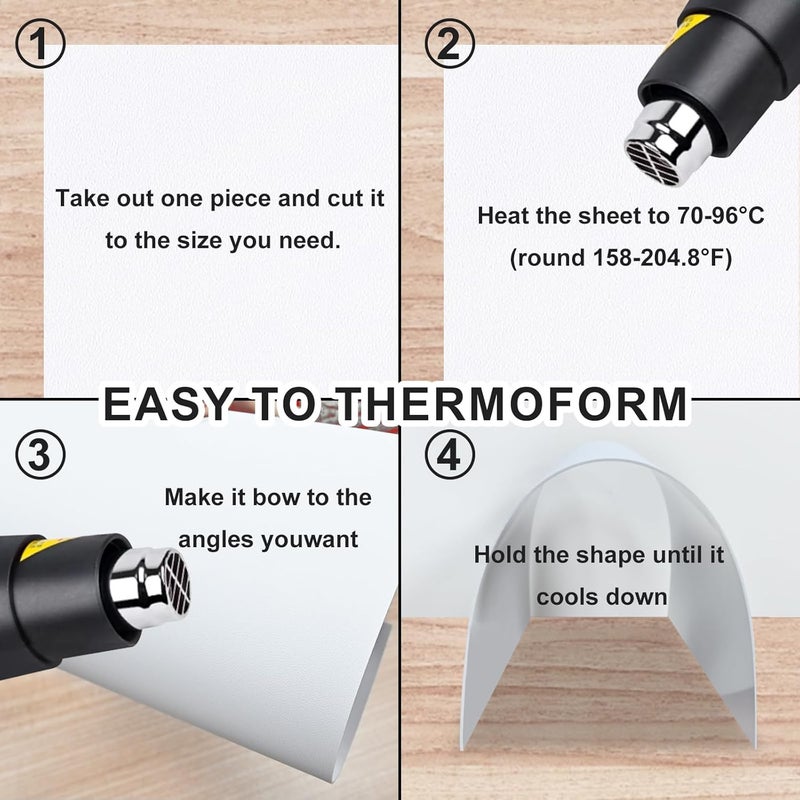 ①

Take out one piece and cut it to the size you need.

②

Heat the sheet to 70-96°C (round 158-204.8°F)

EASY TO THERMOFORM

③

Make it bow to the angles youwant

④

Hold the shape until it cools down